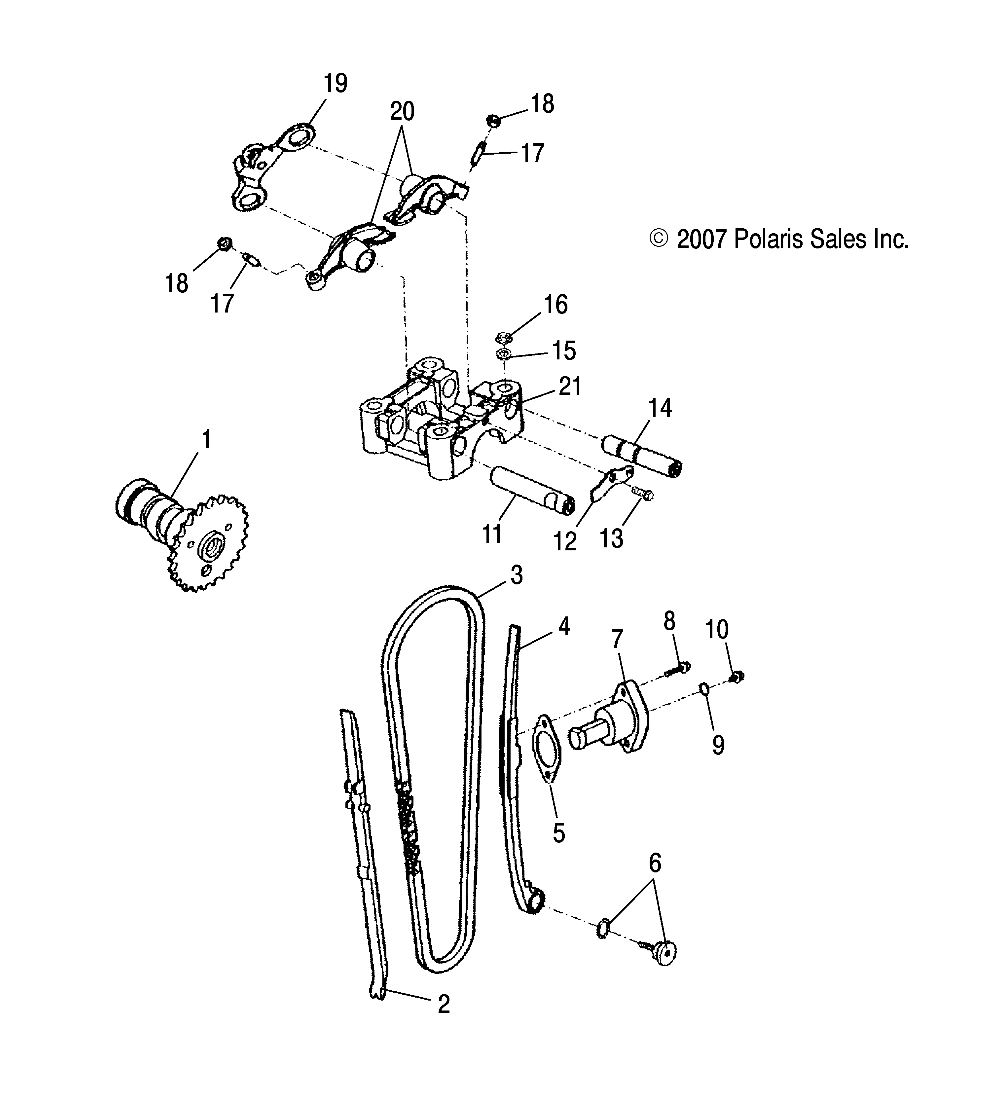 19
20
18
17
© 2007 Polaris Sales Inc.
18
17
16
15
21
14
1
11
12
13
3
4
8
10
7
9
5
6
2